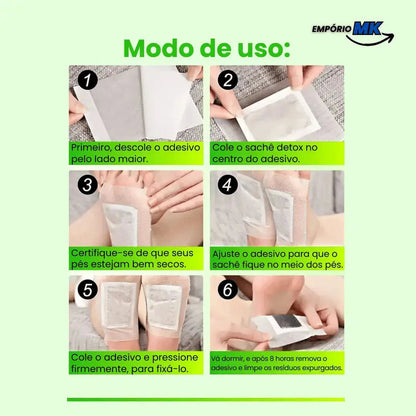 EMPÓRIO MK

Modo de uso:

1
Primeiro, descole o adesivo pelo lado maior.

2
Cole o sachê detox no centro do adesivo.

3
Certifique-se de que seus pés estejam bem secos.

4
Ajuste o adesivo para que o sachê fique no meio dos pés.

5
Cole o adesivo e pressione firmemente, para fixá-lo.

6
Vá dormir, e após 8 horas remova o adesivo e limpe os resíduos expurgados.